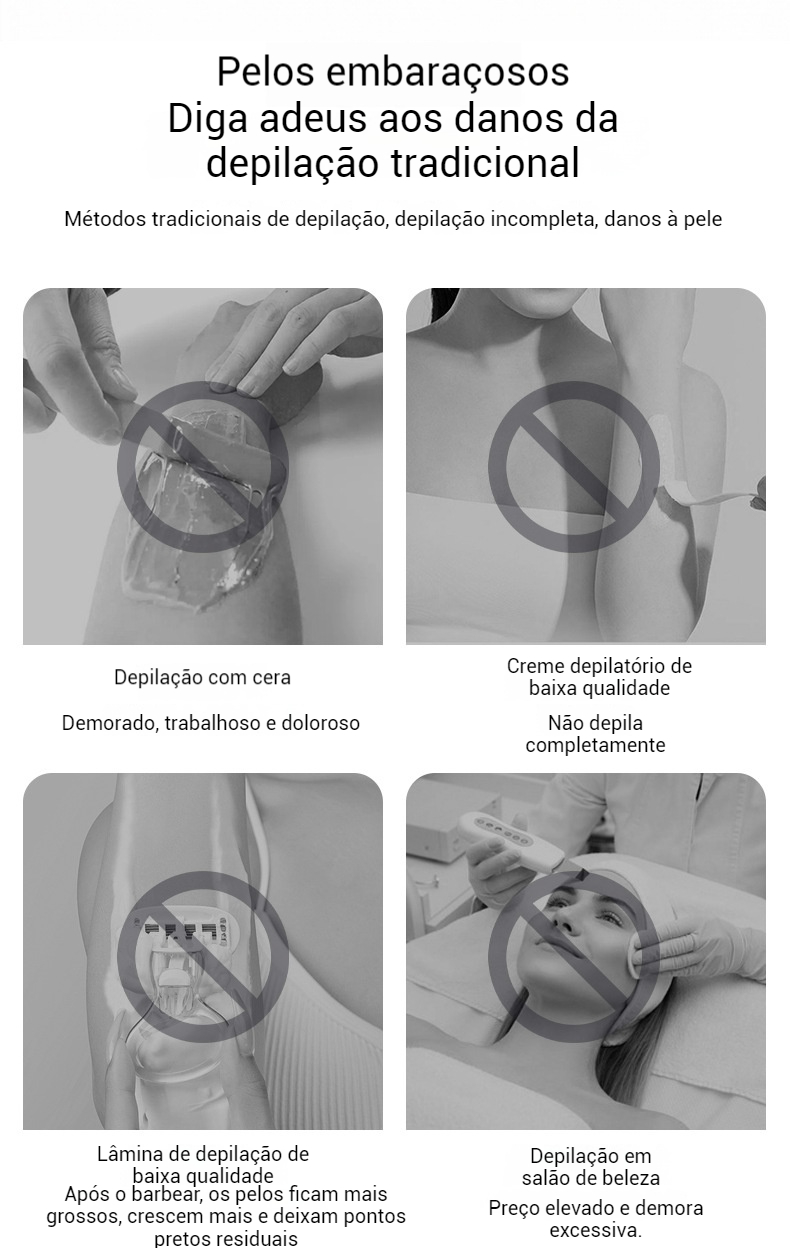 Pelos embaraçosos
Diga adeus aos danos da depilação tradicional

Métodos tradicionais de depilação, depilação incompleta, danos à pele

Depilação com cera

Demorado, trabalhoso e doloroso

Creme depilatório de baixa qualidade

Não depila completamente

Lâmina de depilação de baixa qualidade

Após o barbear, os pelos ficam mais grossos, crescem mais e deixam pontos pretos residuais

Depilação em salão de beleza

Preço elevado e demora excessiva.