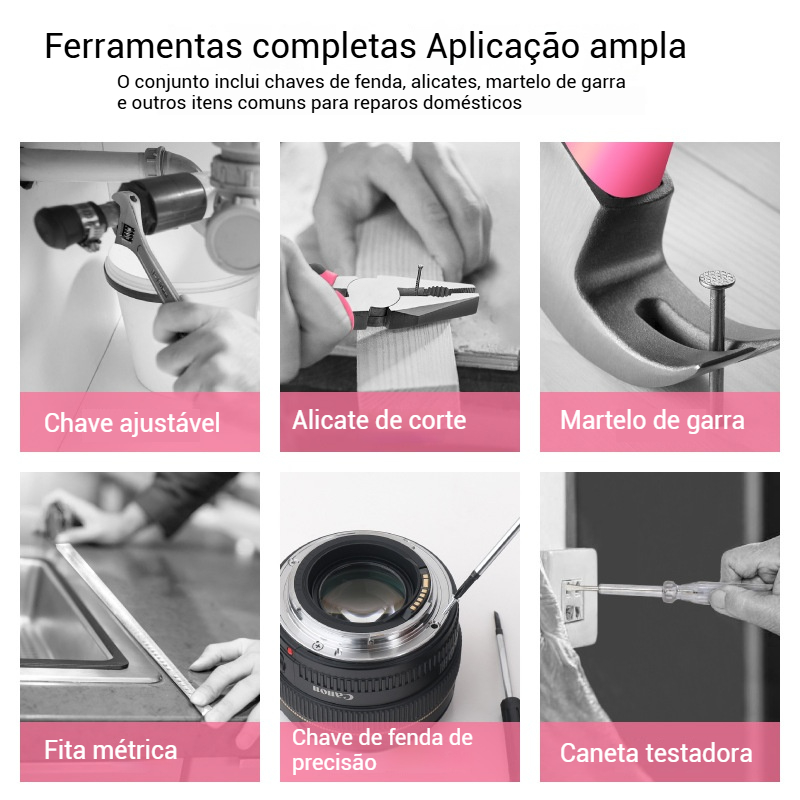 Ferramentas completas Aplicação ampla

O conjunto inclui chaves de fenda, alicates, martelo de garra e outros itens comuns para reparos domésticos

Chave ajustável

Alicate de corte

Martelo de garra

Fita métrica

Canon

Chave de fenda de precisão

Caneta testadora