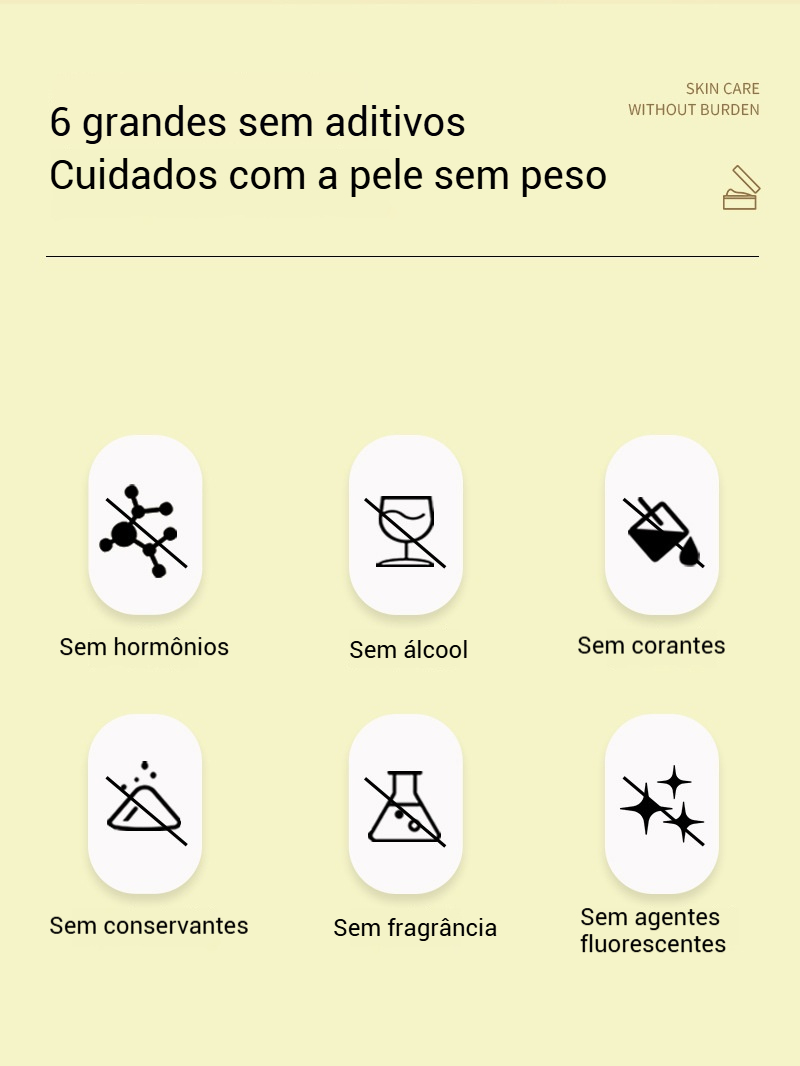 6 grandes sem aditivos
Cuidados com a pele sem peso

SKIN CARE
WITHOUT BURDEN

Sem hormônios

Sem álcool

Sem corantes

Sem conservantes

Sem fragrância

Sem agentes
fluorescentes